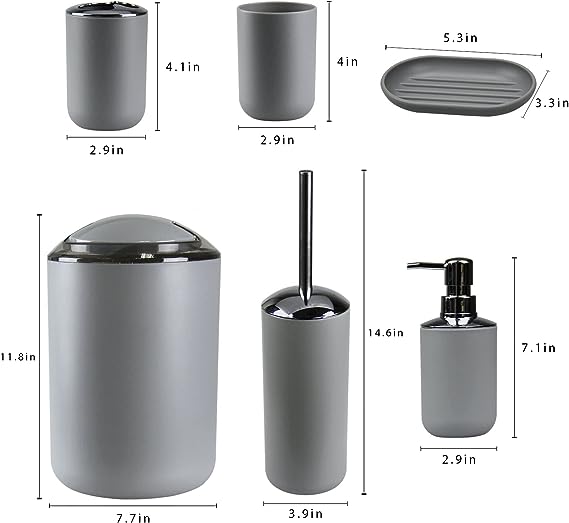 4.1in
2.9in
4in
2.9in
5.3in
3.3in
11.8in
7.7in
14.6in
3.9in
7.1in
2.9in